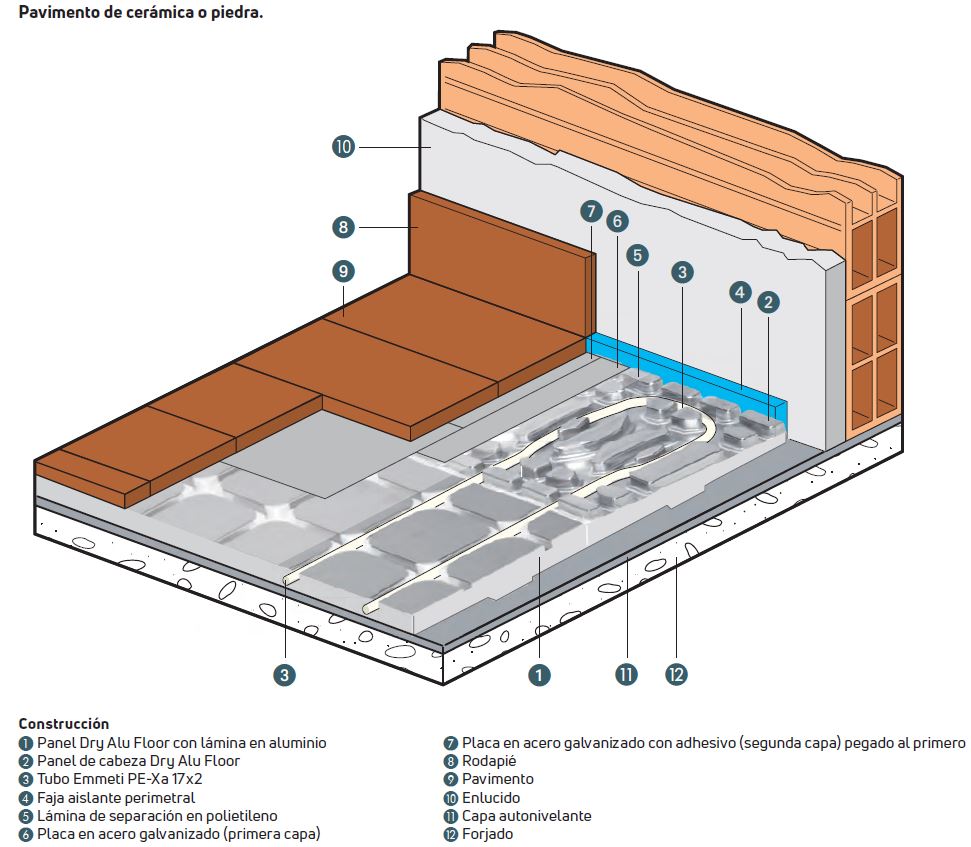 Pavimento de cerámica o piedra.

10
8
9
7
6
5
3
4
2
3
1
11
12

Construcción
1 Panel Dry Alu Floor con lámina en aluminio
2 Panel de cabeza Dry Alu Floor
3 Tubo Emmeti PE-Xa 17x2
4 Faja aislante perimetral
5 Lámina de separación en polietileno
6 Placa en acero galvanizado (primera capa)

7 Placa en acero galvanizado con adhesivo (segunda capa) pegado al primero
8 Rodapié
9 Pavimento
10 Enlucido
11 Capa autonivelante
12 Forjado